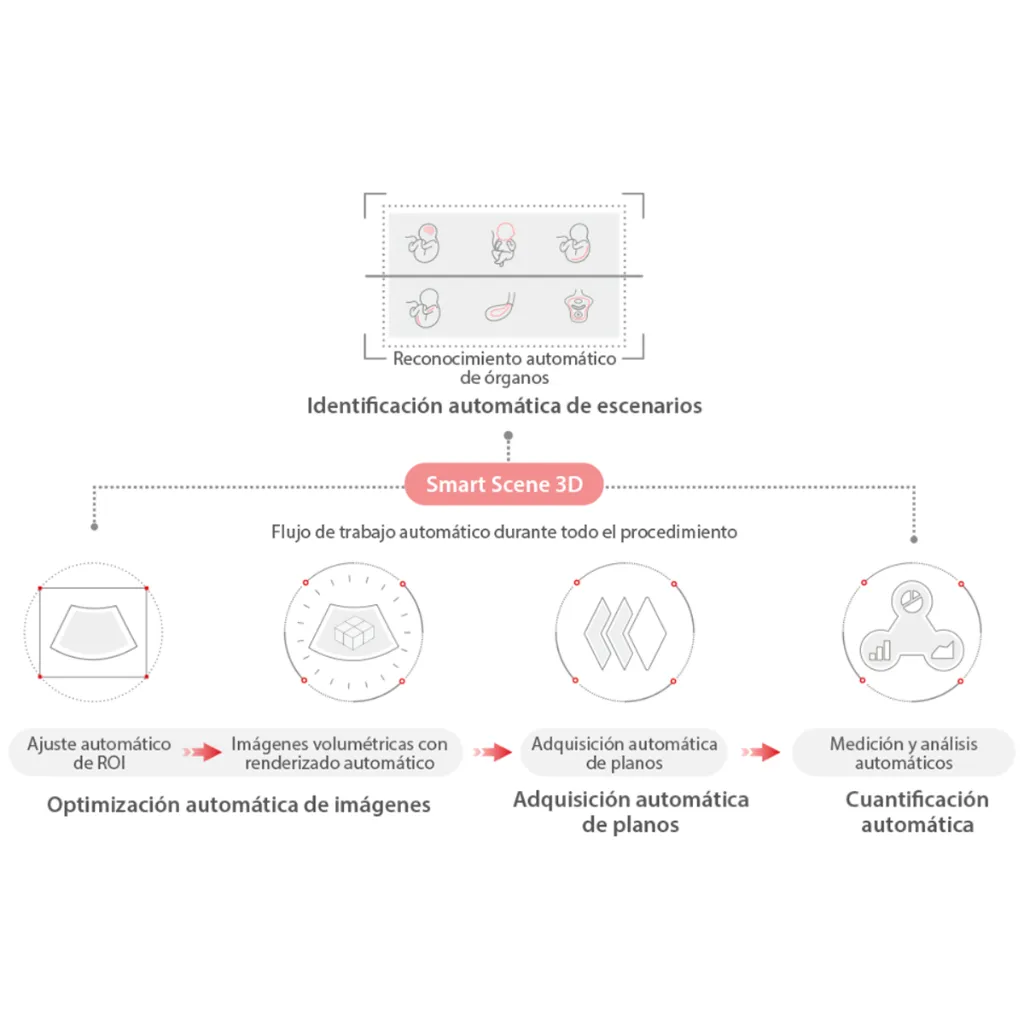 Reconocimiento automático de órganos

Identificación automática de escenarios

Smart Scene 3D

Flujo de trabajo automático durante todo el procedimiento

Ajuste automático de ROI

Imágenes volumétricas con renderizado automático

Adquisición automática de planos

Medición y análisis automáticos

Optimización automática de imágenes

Adquisición automática de planos

Cuantificación automática